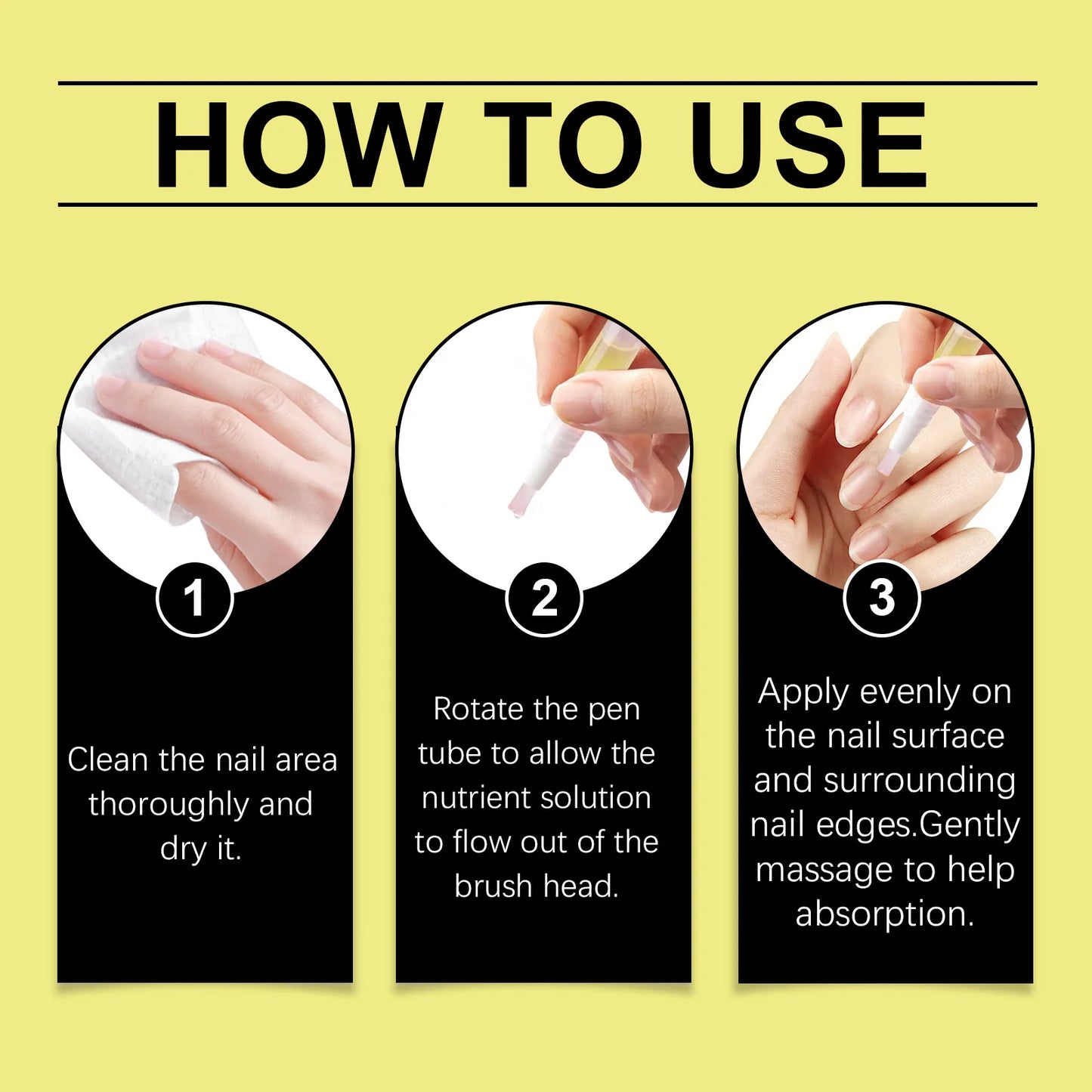 HOW TO USE

1

Clean the nail area thoroughly and dry it.

2

Rotate the pen tube to allow the nutrient solution to flow out of the brush head.

3

Apply evenly on the nail surface and surrounding nail edges.Gently massage to help absorption.